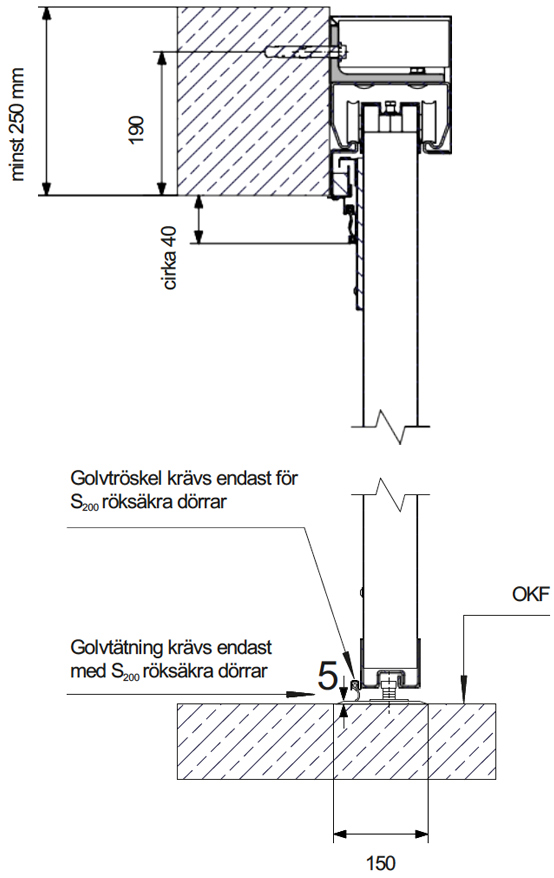 minst 250 mm

190

cirka 40

Golvtröskel krävs endast för $S_{200}$ röksäkra dörrar

OKF

Golvtätning krävs endast med $S_{200}$ röksäkra dörrar

5

150