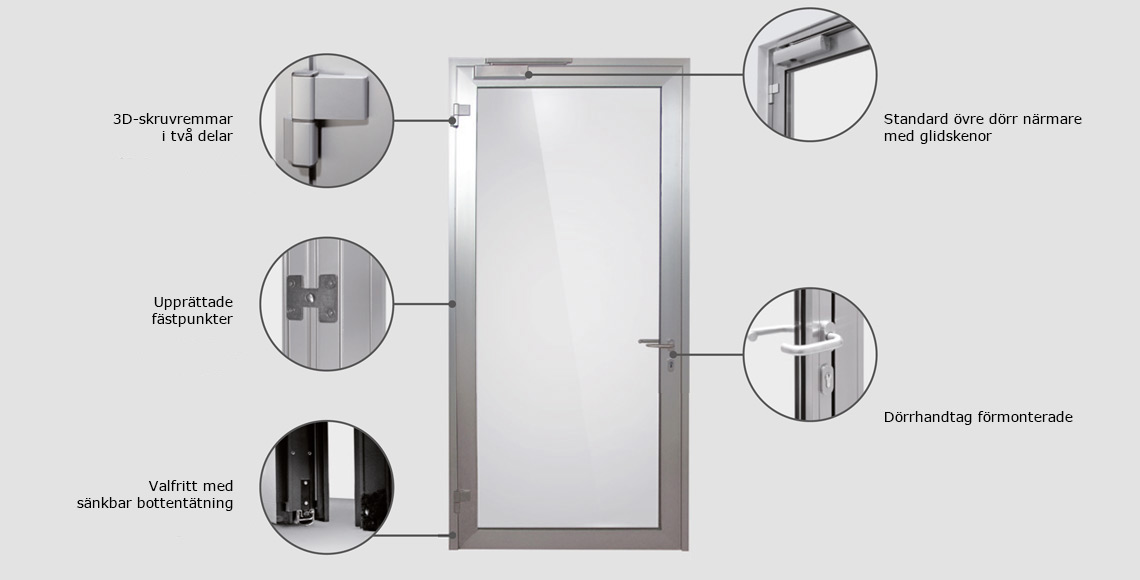 3D-skruvremmar i två delar

Upprättade fästpunkter

Valfritt med sänkbar bottentätning

Standard övre dörr närmare med glidskenor

Dörrhandtag förmonterade